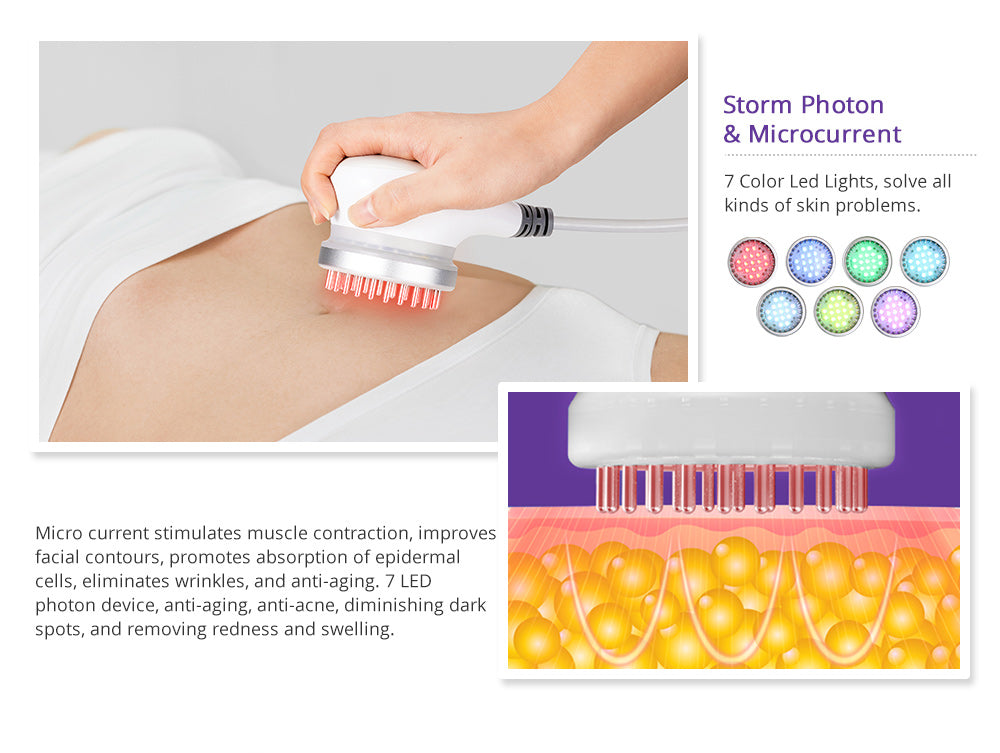 Storm Photon
& Microcurrent

7 Color Led Lights, solve all kinds of skin problems.

Micro current stimulates muscle contraction, improves facial contours, promotes absorption of epidermal cells, eliminates wrinkles, and anti-aging. 7 LED photon device, anti-aging, anti-acne, diminishing dark spots, and removing redness and swelling.