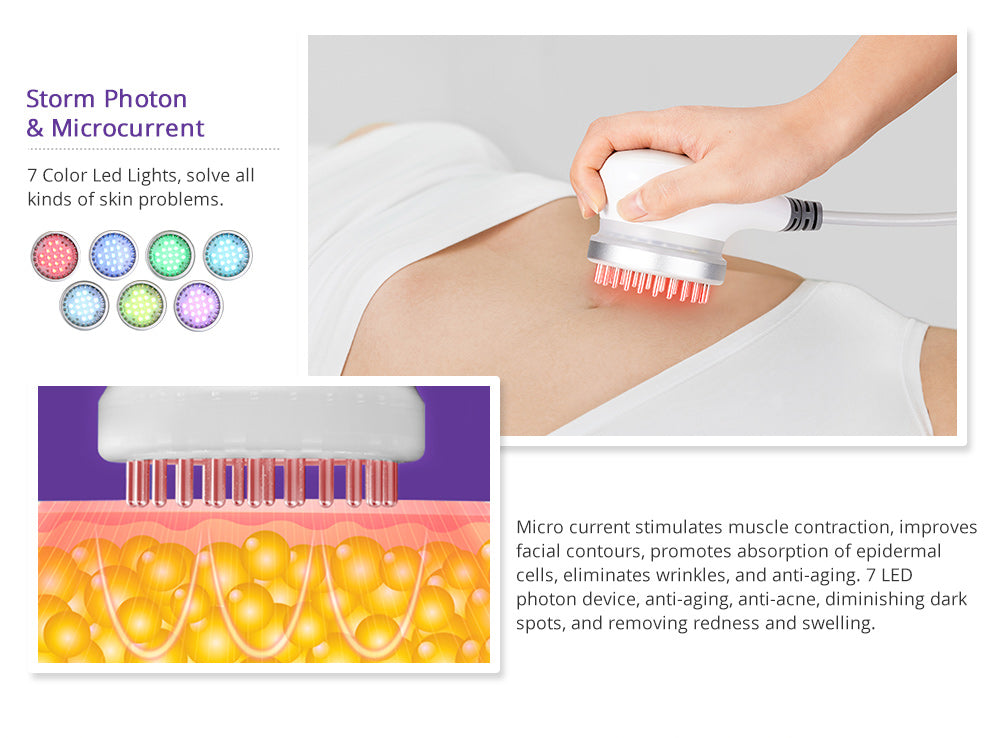 Storm Photon
& Microcurrent

7 Color Led Lights, solve all kinds of skin problems.

Micro current stimulates muscle contraction, improves facial contours, promotes absorption of epidermal cells, eliminates wrinkles, and anti-aging. 7 LED photon device, anti-aging, anti-acne, diminishing dark spots, and removing redness and swelling.