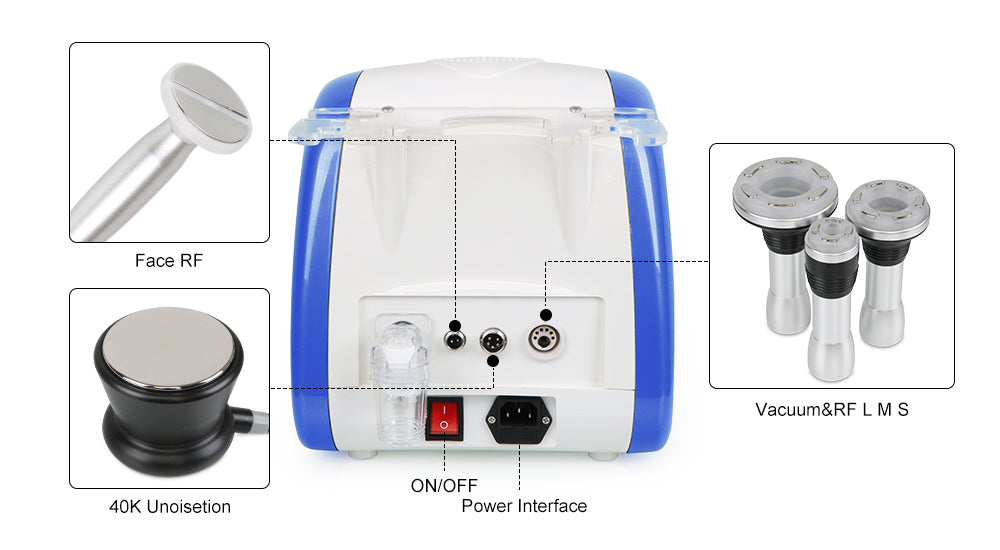 Face RF

40K Unoisetion

ON/OFF

Power Interface

Vacuum&RF L M S